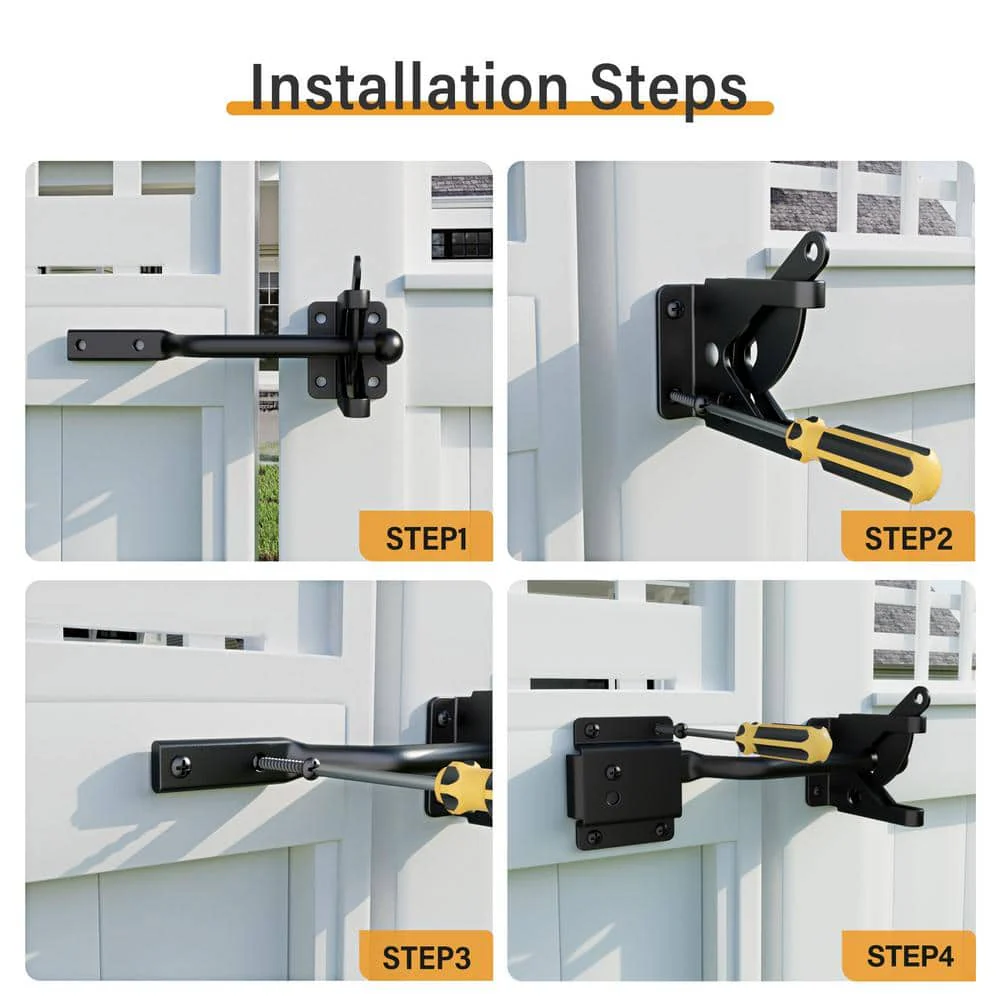 Installation Steps

STEP1

STEP2

STEP3

STEP4